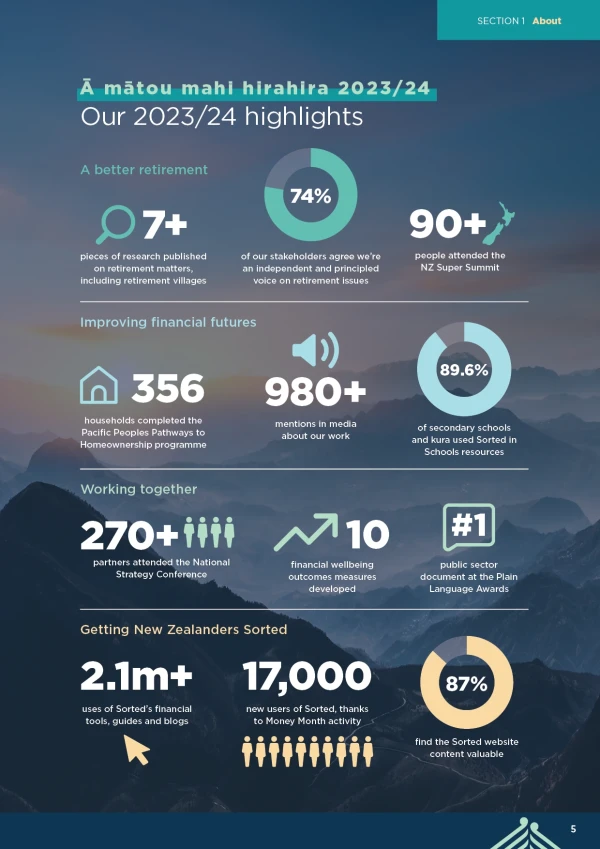 SECTION 1 About

Ā mātou mahi hirahira 2023/24
Our 2023/24 highlights

A better retirement

7+
pieces of research published on retirement matters, including retirement villages

74%
of our stakeholders agree we're an independent and principled voice on retirement issues

90+
people attended the NZ Super Summit

Improving financial futures

356
households completed the Pacific Peoples Pathways to Homeownership programme

980+
mentions in media about our work

89.6%
of secondary schools and kura used Sorted in Schools resources

Working together

270+
partners attended the National Strategy Conference

10
financial wellbeing outcomes measures developed

#1
public sector document at the Plain Language Awards

Getting New Zealanders Sorted

2.1m+
uses of Sorted's financial tools, guides and blogs

17,000
new users of Sorted, thanks to Money Month activity

87%
find the Sorted website content valuable

5